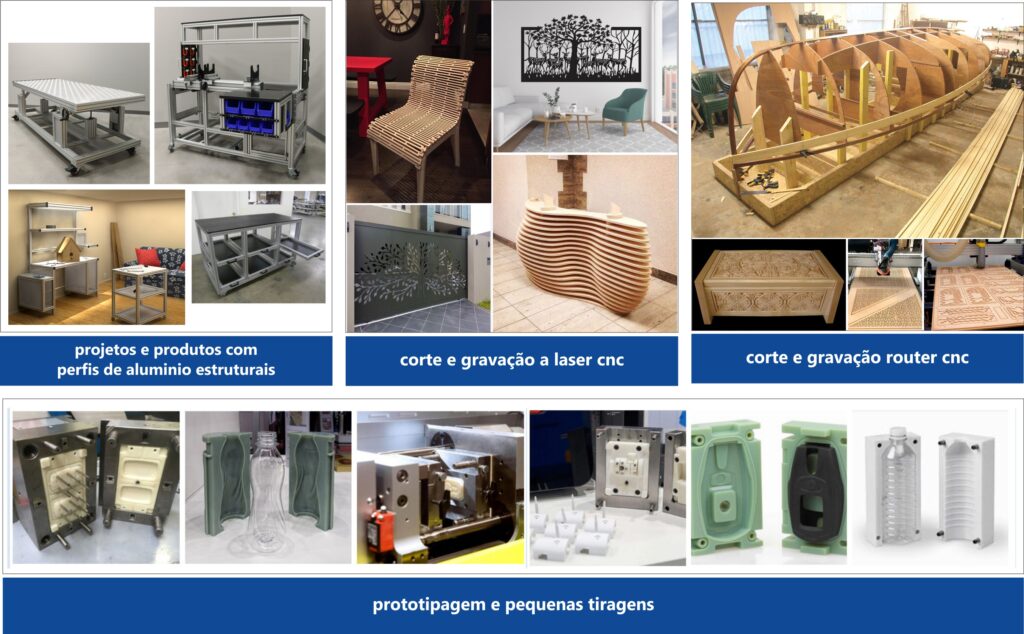 projetos e produtos com perfis de aluminio estruturais

corte e gravação a laser cnc

corte e gravação router cnc

prototipagem e pequenas tiragens